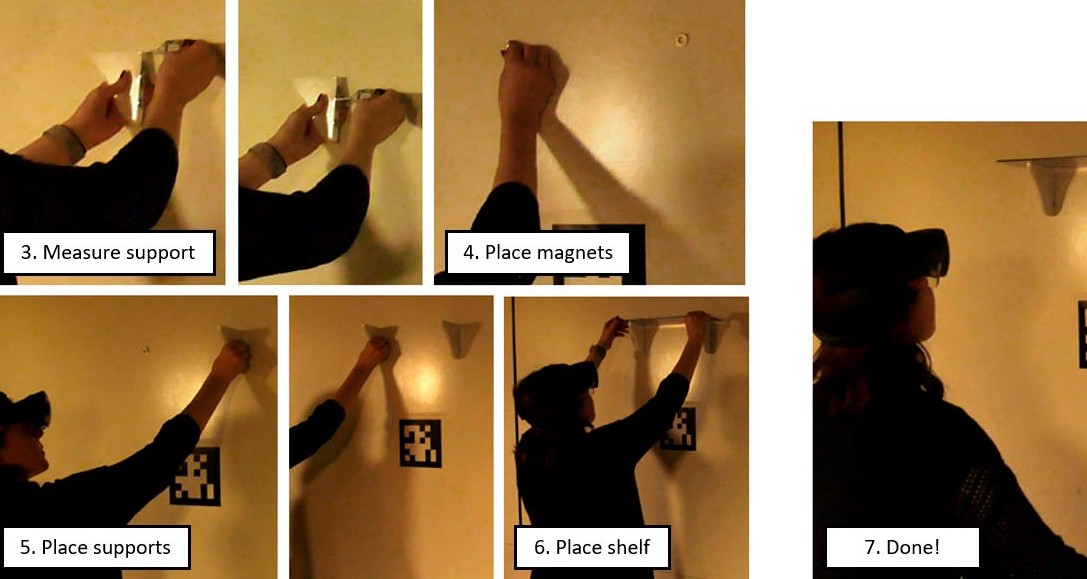 3. Measure support

4. Place magnets

5. Place supports

6. Place shelf

7. Done!